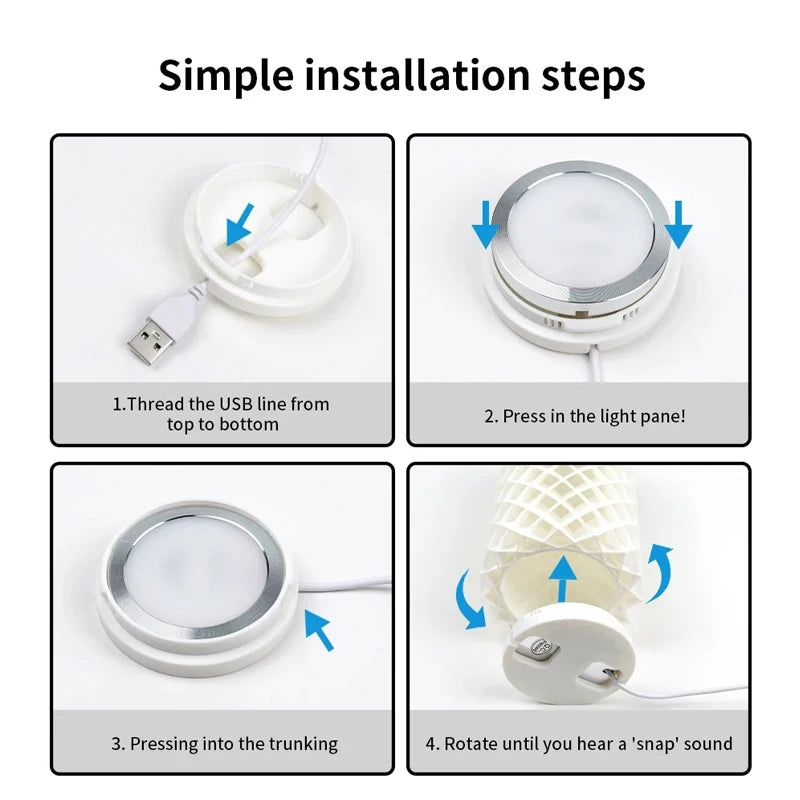 Simple installation steps

1.Thread the USB line from top to bottom

2. Press in the light pane!

3. Pressing into the trunking

4. Rotate until you hear a 'snap' sound